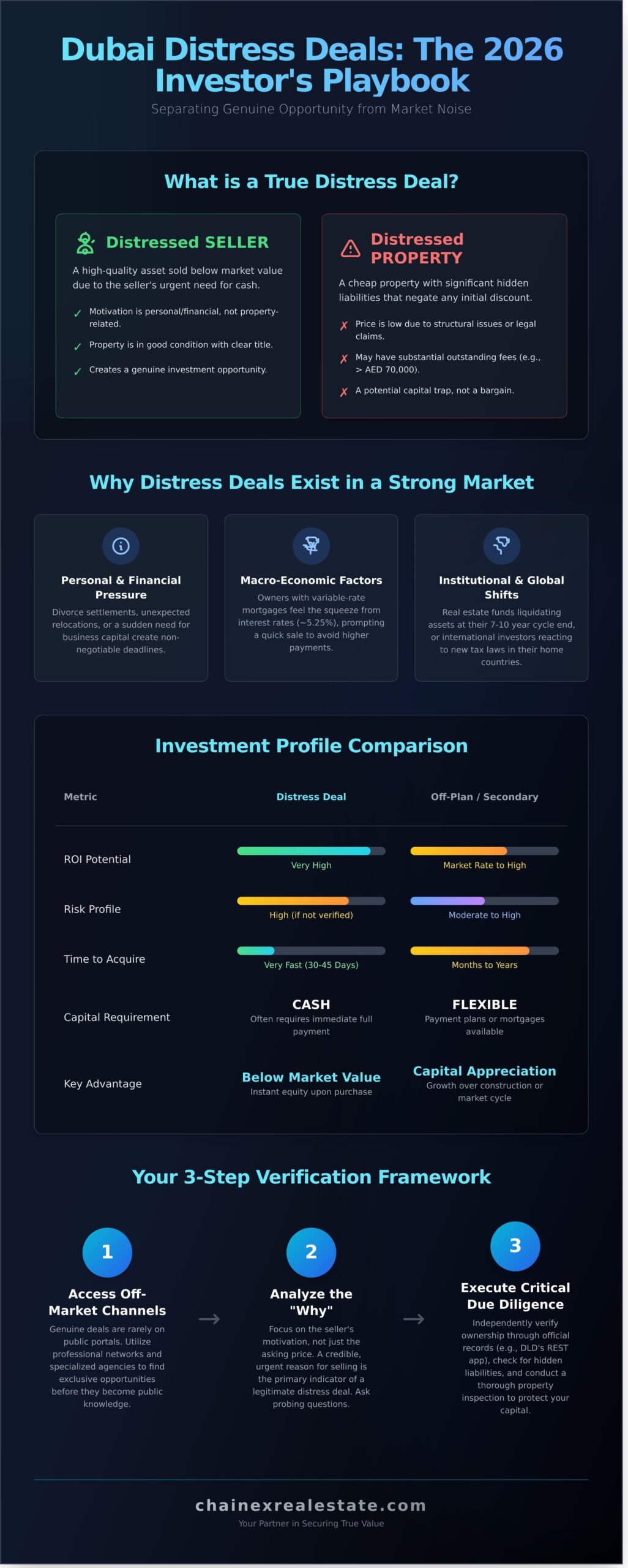 Dubai Distress Deals: The 2026 Investor's Playbook

Separating Genuine Opportunity from Market Noise

What is a True Distress Deal?

Distressed SELLER

A high-quality asset sold below market value due to the seller's urgent need for cash.

✓ Motivation is personal/financial, not property-related.

✓ Property is in good condition with clear title.

✓ Creates a genuine investment opportunity.

Distressed PROPERTY

A cheap property with significant hidden liabilities that negate any initial discount.

✗ Price is low due to structural issues or legal claims.

✗ May have substantial outstanding fees (e.g., > AED 70,000).

✗ A potential capital trap, not a bargain.

Why Distress Deals Exist in a Strong Market

Personal & Financial Pressure

Divorce settlements, unexpected relocations, or a sudden need for business capital create non-negotiable deadlines.

Macro-Economic Factors

Owners with variable-rate mortgages feel the squeeze from interest rates (~5.25%), prompting a quick sale to avoid higher payments.

Institutional & Global Shifts

Real estate funds liquidating assets at their 7-10 year cycle end, or international investors reacting to new tax laws in their home countries.

Investment Profile Comparison

| Metric | Distress Deal | Off-Plan / Secondary |
|---|---|---|
| ROI Potential | Very High | Market Rate to High |
| Risk Profile | High (if not verified) | Moderate to High |
| Time to Acquire | Very Fast (30-45 Days) | Months to Years |
| Capital Requirement | CASH Often requires immediate full payment | FLEXIBLE Payment plans or mortgages available |
| Key Advantage | Below Market Value Instant equity upon purchase | Capital Appreciation Growth over construction or market cycle |

Your 3-Step Verification Framework

1
Access Off-Market Channels
Genuine deals are rarely on public portals. Utilize professional networks and specialized agencies to find exclusive opportunities before they become public knowledge.

→

2
Analyze the "Why"
Focus on the seller's motivation, not just the asking price. A credible, urgent reason for selling is the primary indicator of a legitimate distress deal. Ask probing questions.

→

3
Execute Critical Due Diligence
Independently verify ownership through official records (e.g., DLD's REST app), check for hidden liabilities, and conduct a thorough property inspection to protect your capital.

chainexrealestate.com
Your Partner in Securing True Value